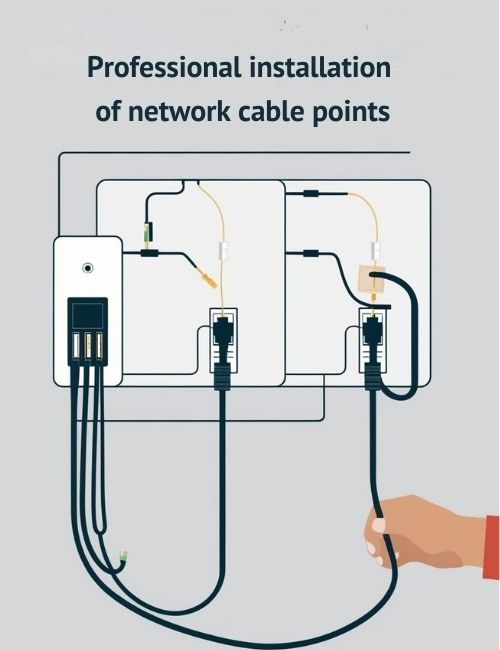 Professional installation of network cable points